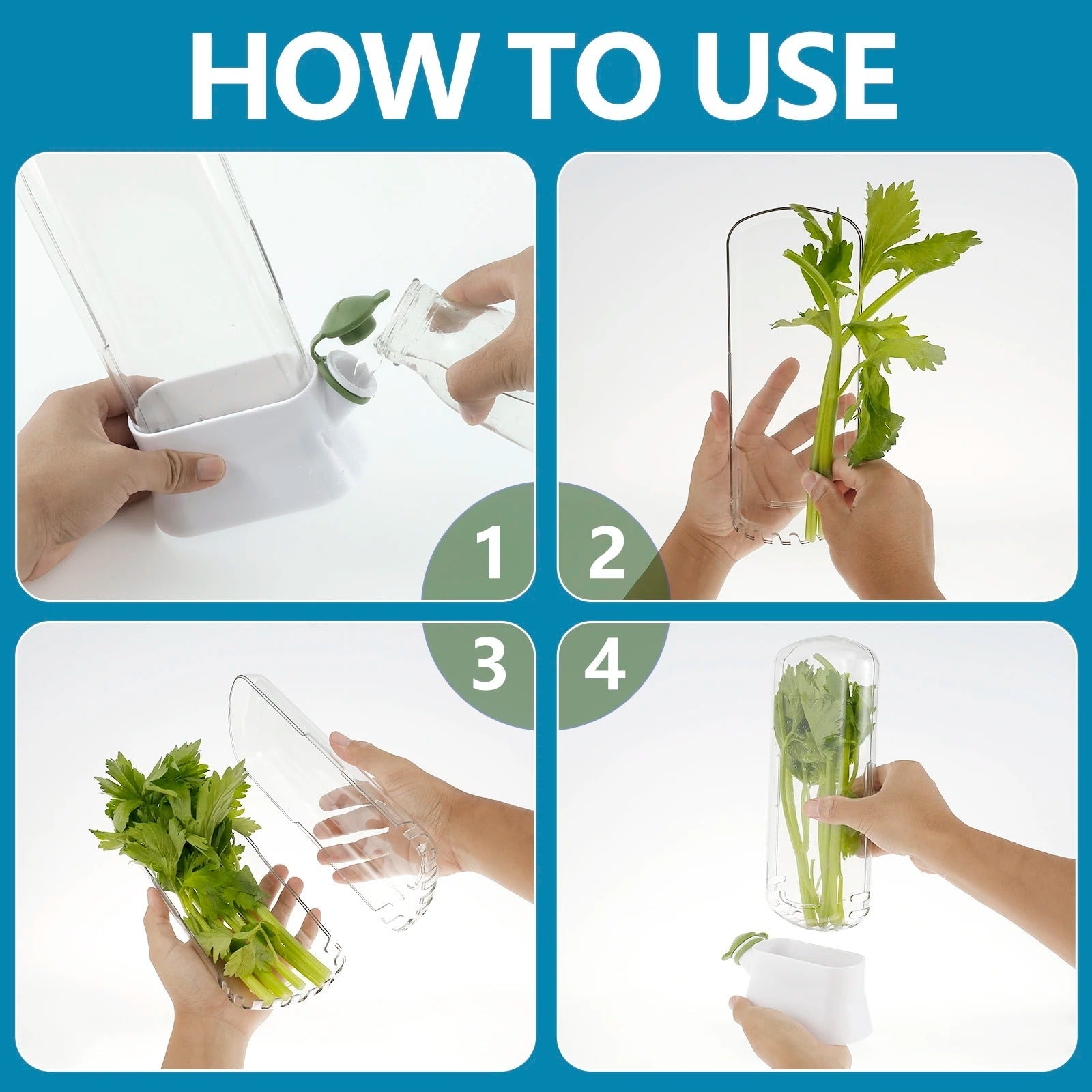 HOW TO USE

1

2

3

4