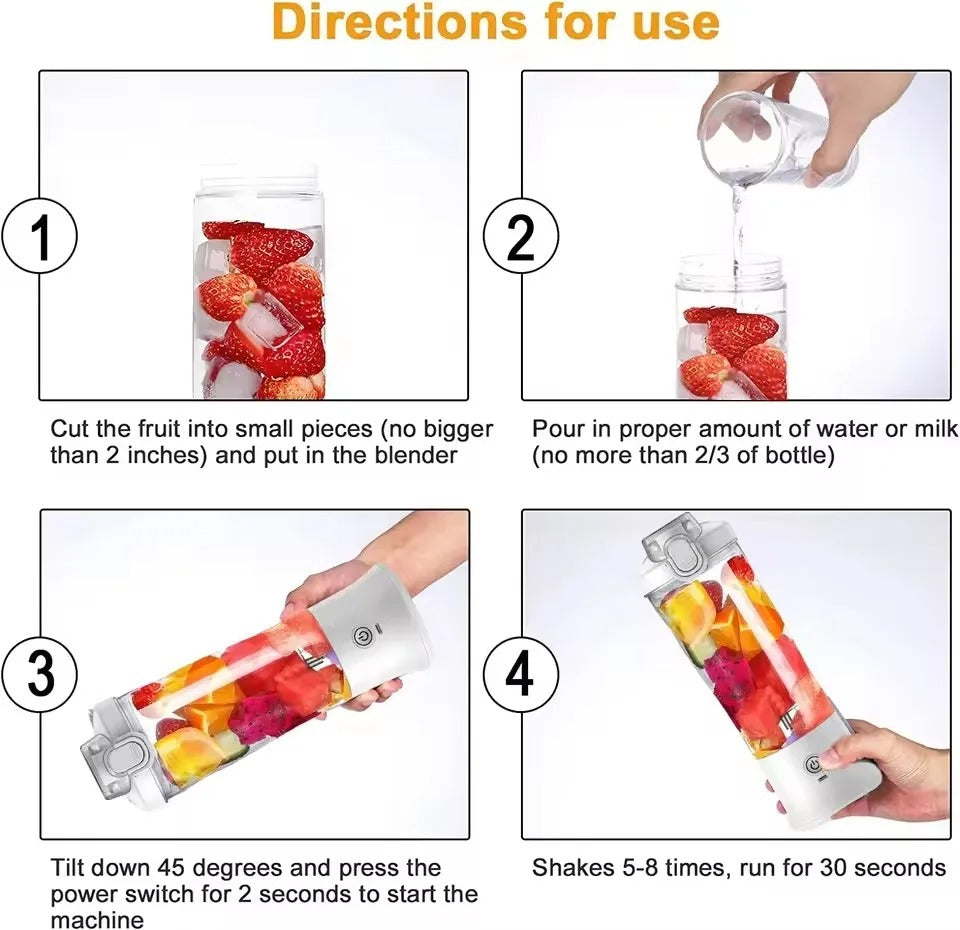 Directions for use

1

Cut the fruit into small pieces (no bigger than 2 inches) and put in the blender

2

Pour in proper amount of water or milk (no more than 2/3 of bottle)

3

Tilt down 45 degrees and press the power switch for 2 seconds to start the machine

4

Shakes 5-8 times, run for 30 seconds